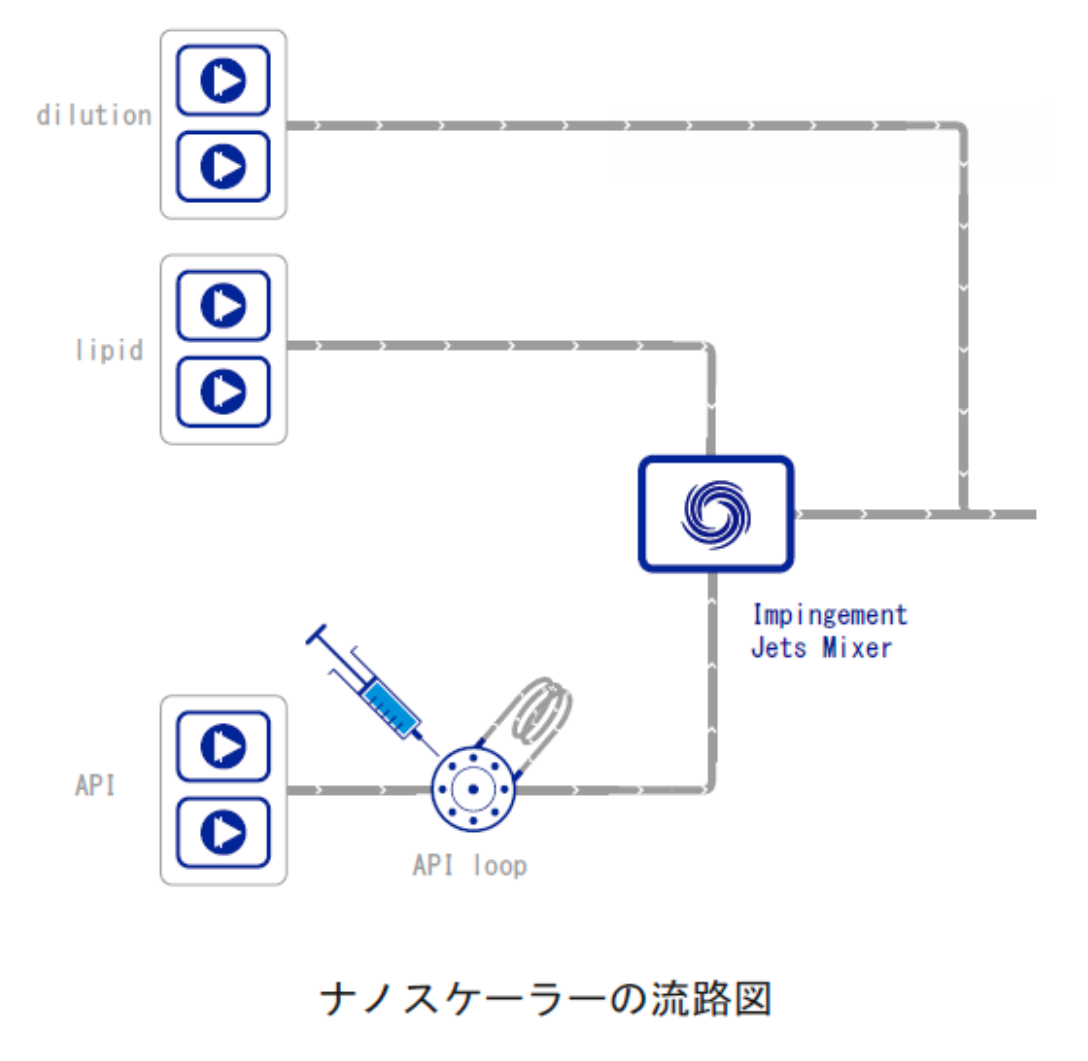 dilution

lipid

Impingement
Jets Mixer

API

API loop

ナノスケーラーの流路図