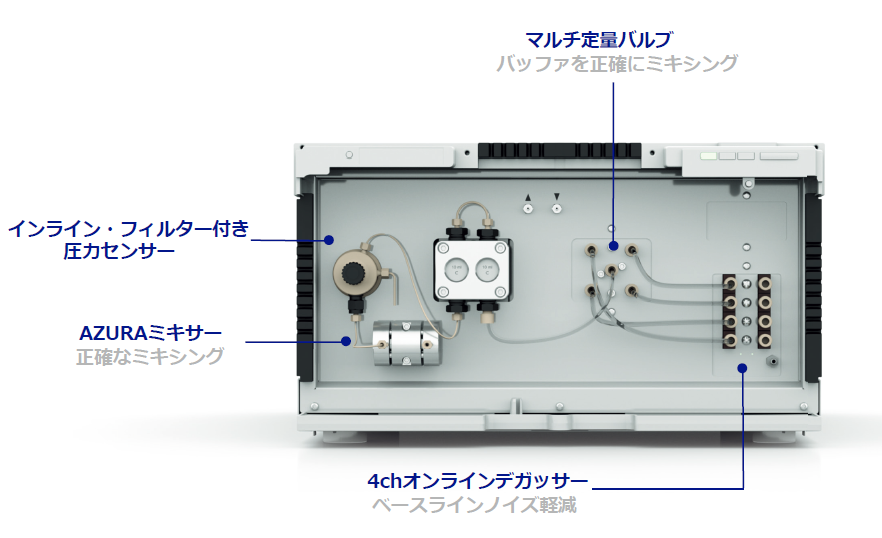 マルチ定量バルブ
バッファを正確にミキシング

インライン・フィルター付き
圧力センサー

AZURAミキサー
正確なミキシング

4chオンラインデガッサー
ベースラインノイズ軽減